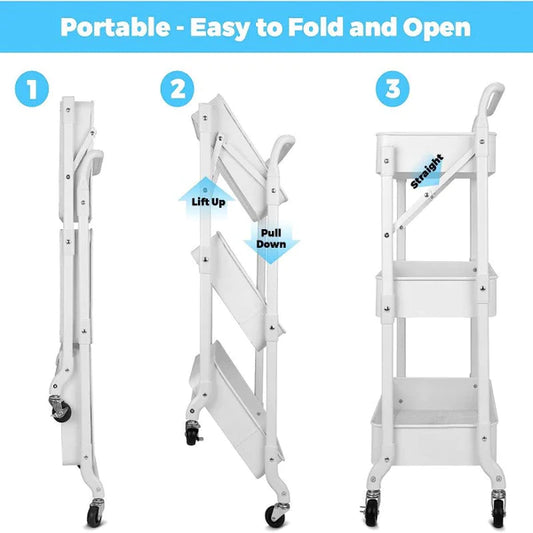 Portable - Easy to Fold and Open

1

2

Lift Up

Pull Down

3

Straight