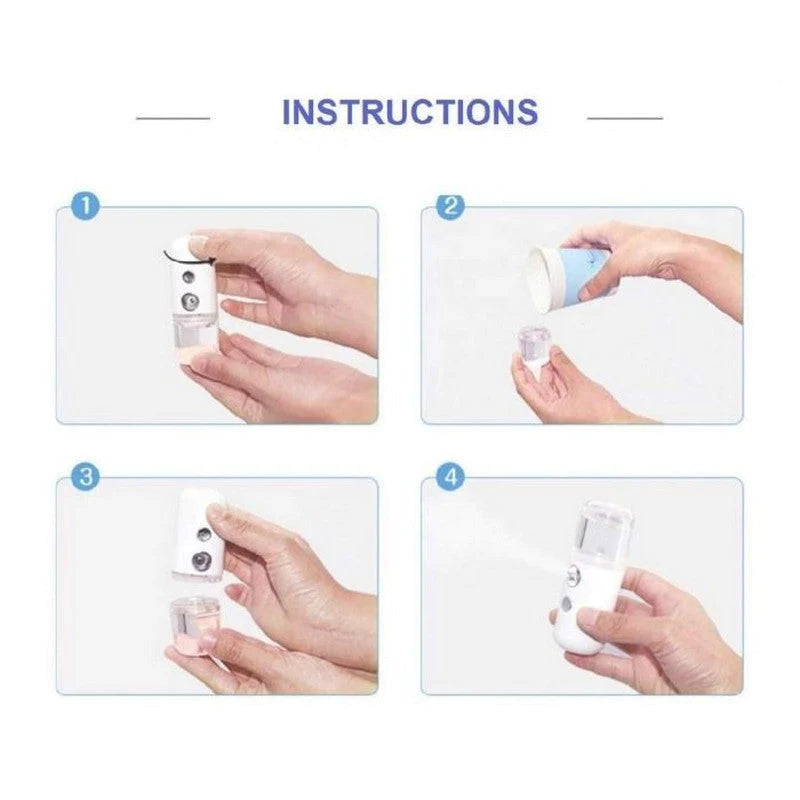 INSTRUCTIONS

1

2

3

4