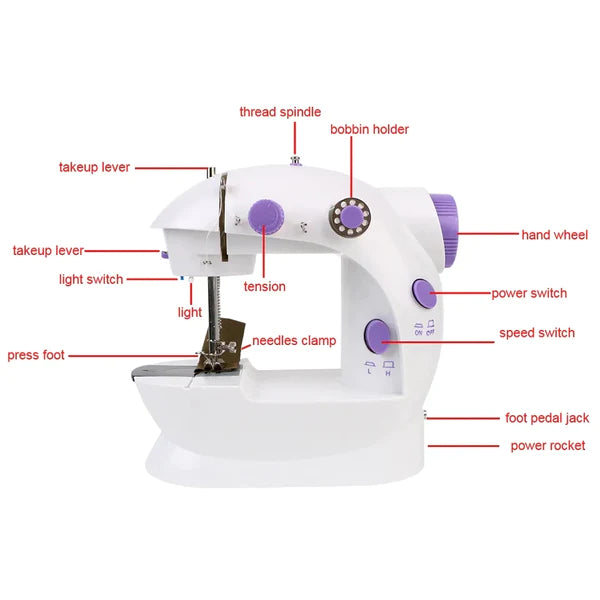 thread spindle

bobbin holder

takeup lever

hand wheel

takeup lever

light switch

tension

power switch

light

ON OFF

speed switch

needles clamp

press foot

L H

foot pedal jack

power rocket