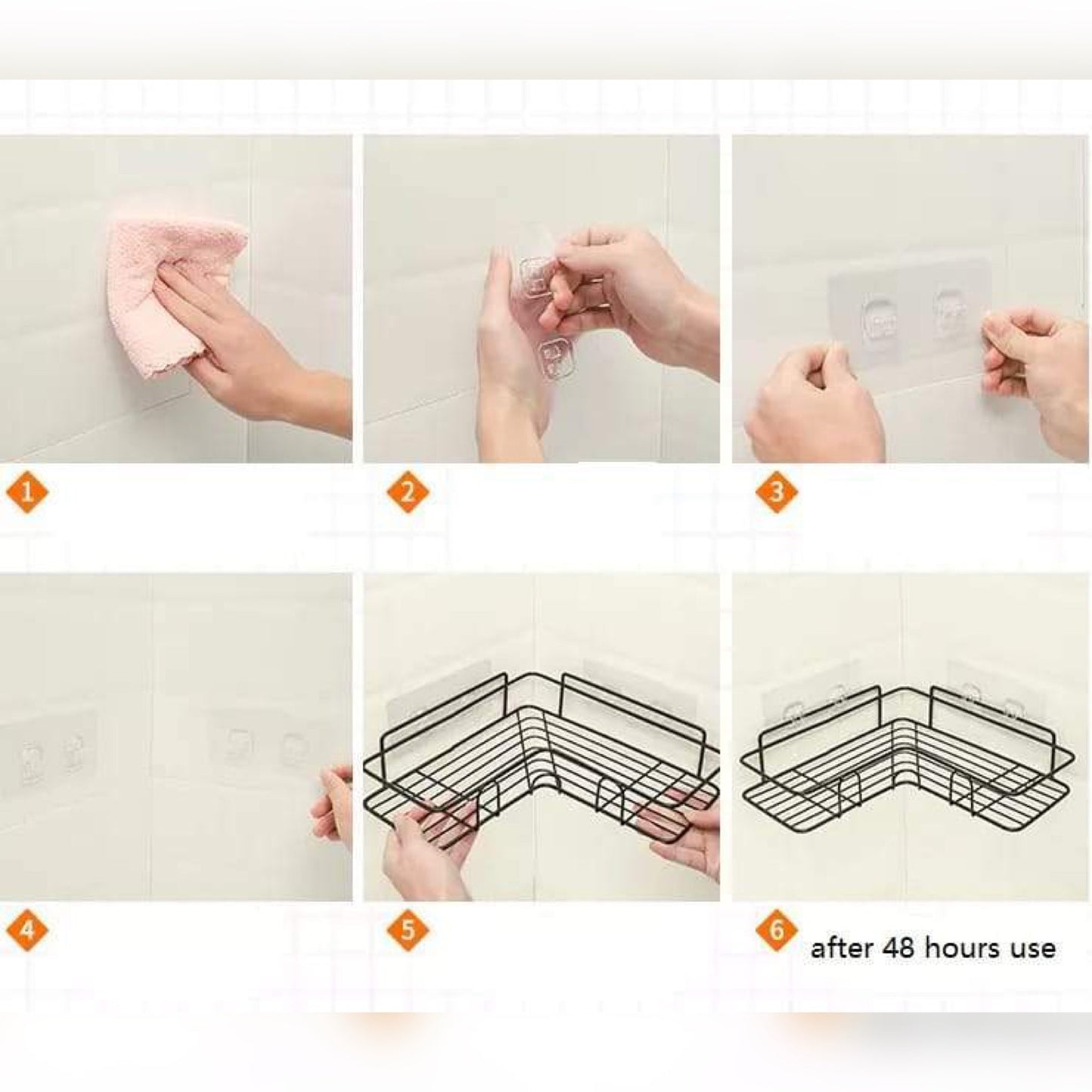 1

2

3

4

5

6 after 48 hours use