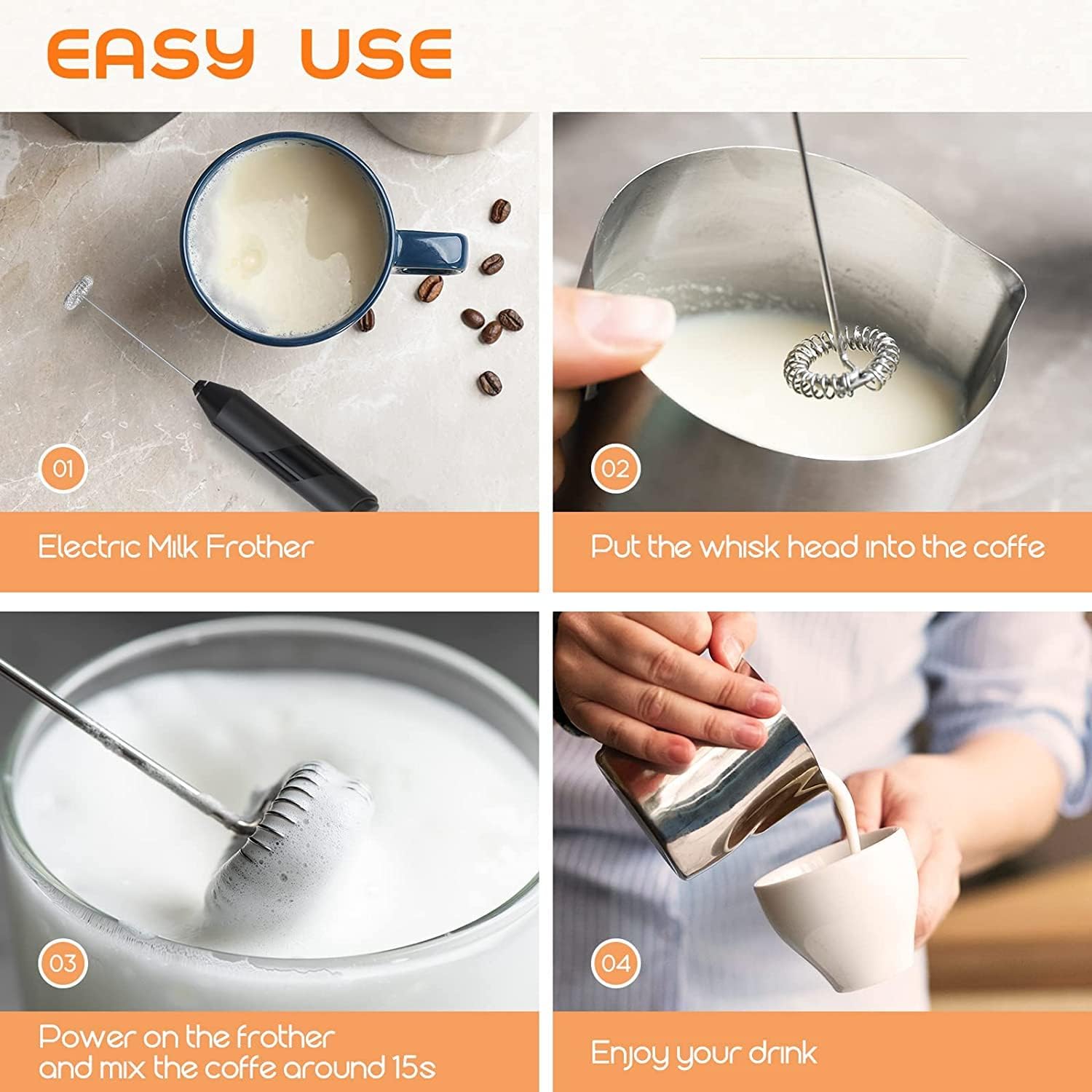 EASY USE

01

Electric Milk Frother

02

Put the whisk head into the coffe

03

Power on the frother and mix the coffe around 15s

04

Enjoy your drink