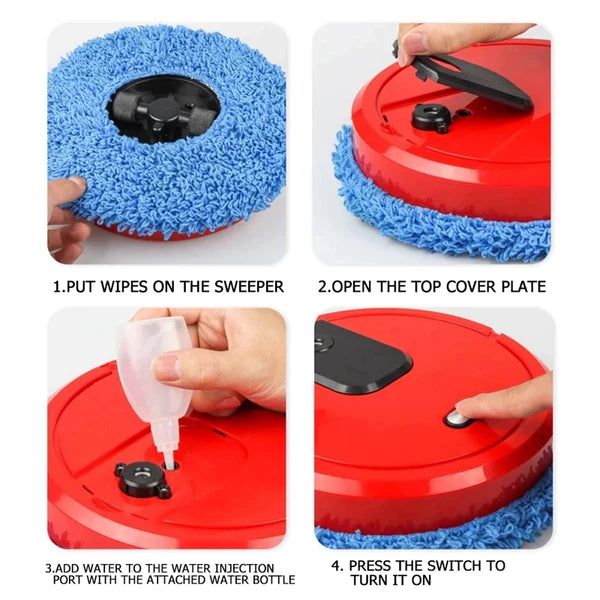 1.PUT WIPES ON THE SWEEPER

2.OPEN THE TOP COVER PLATE

3.ADD WATER TO THE WATER INJECTION PORT WITH THE ATTACHED WATER BOTTLE

4. PRESS THE SWITCH TO TURN IT ON